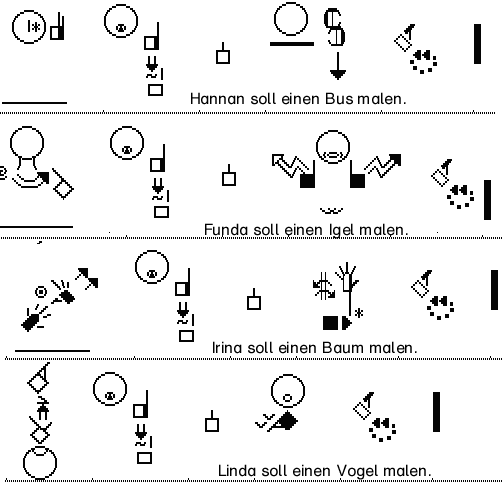 Hannan soll einen Bus malen.

Funda soll einen Igel malen.

Irina soll einen Baum malen.

Linda soll einen Vogel malen.