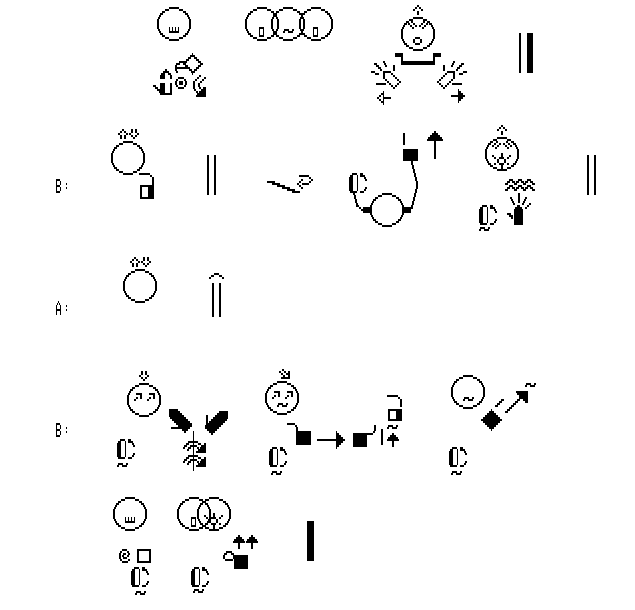 B:

A:

B: