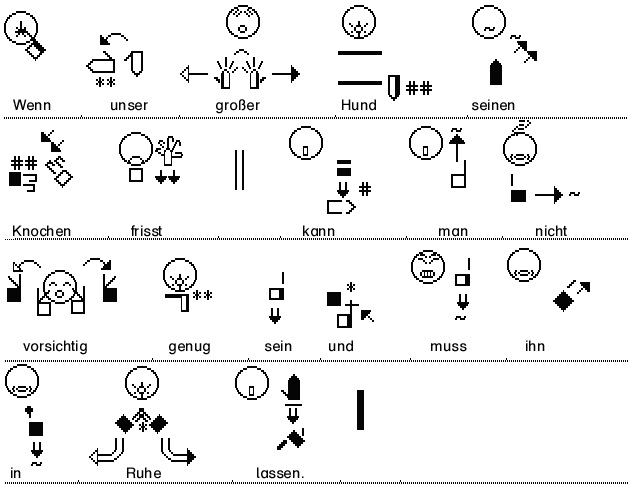 Wenn unser großer Hund seinen

Knochen frisst kann man nicht

vorsichtig genug sein und muss ihn

in Ruhe lassen.