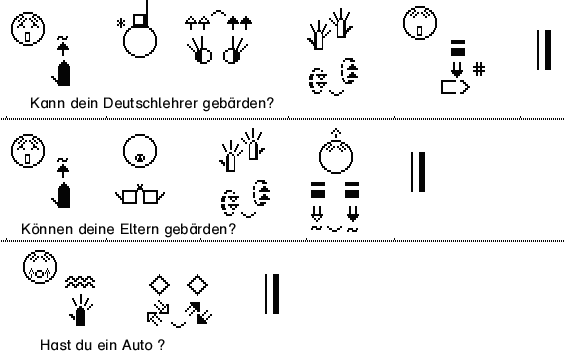 Kann dein Deutschlehrer gebärden?

Können deine Eltern gebärden?

Hast du ein Auto ?