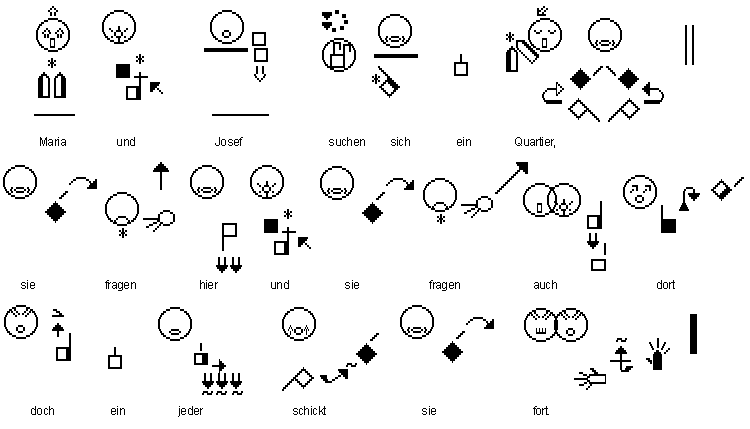 Maria und Josef suchen sich ein Quartier,

sie fragen hier und sie fragen auch dort

doch ein jeder schickt sie fort