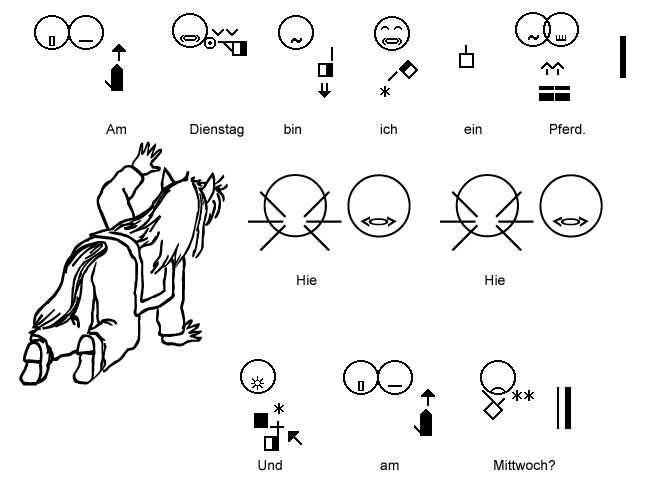 Am Dienstag bin ich ein Pferd.

Hie Hie

Und am Mittwoch?