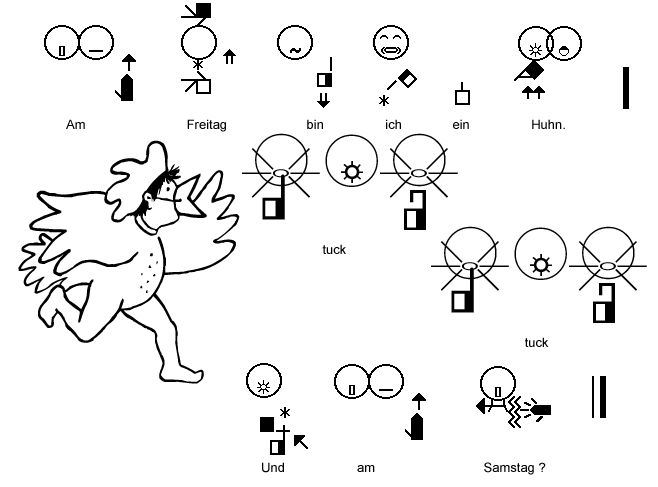 Am Freitag bin ich ein Huhn.

tuck

tuck

Und am Samstag ?