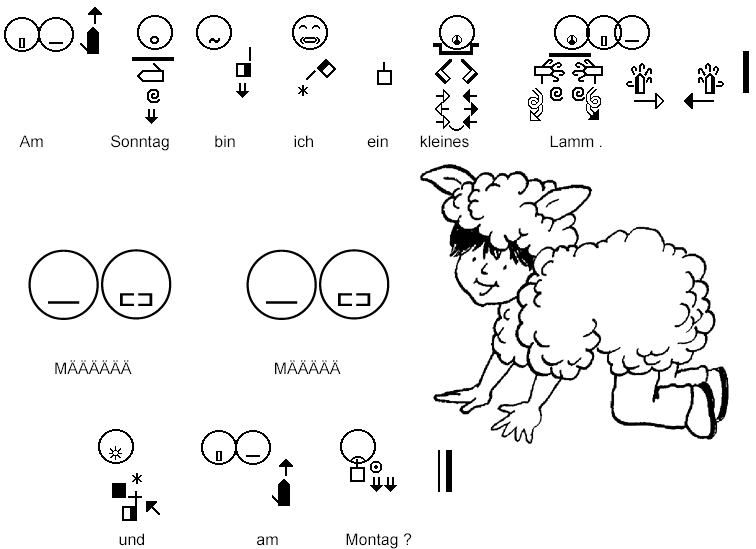 Am Sonntag bin ich ein kleines Lamm .

MÄÄÄÄÄÄ MÄÄÄÄÄ

und am Montag ?