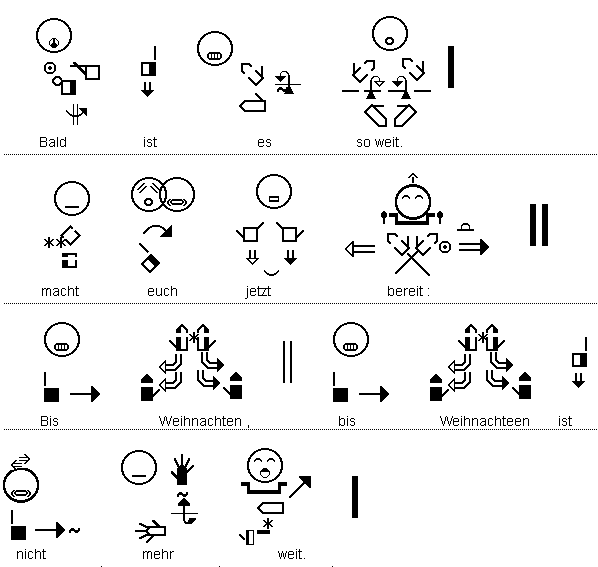 Bald ist es so weit.

macht euch jetzt bereit :

Bis Weihnachten , bis Weihnachteen ist

nicht mehr weit.