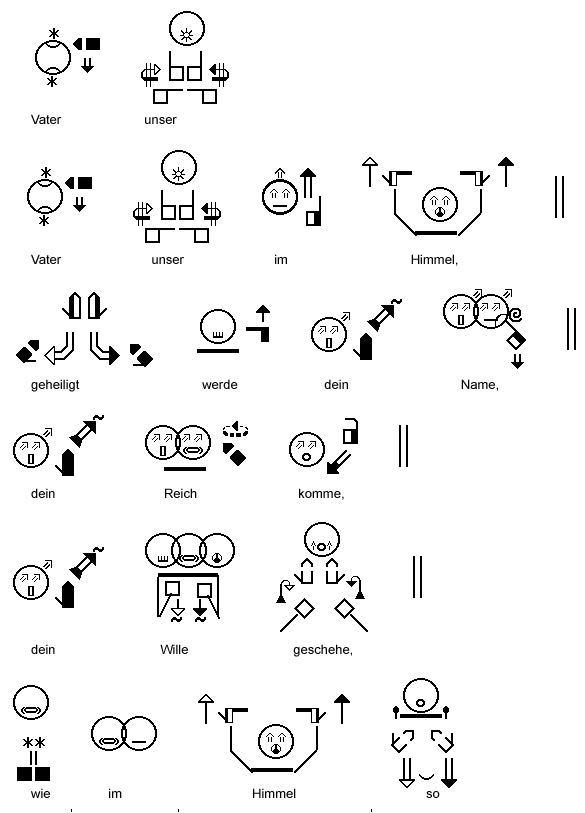 Vater unser

Vater unser im Himmel,

geheiligt werde dein Name,

dein Reich komme,

dein Wille geschehe,

wie im Himmel so