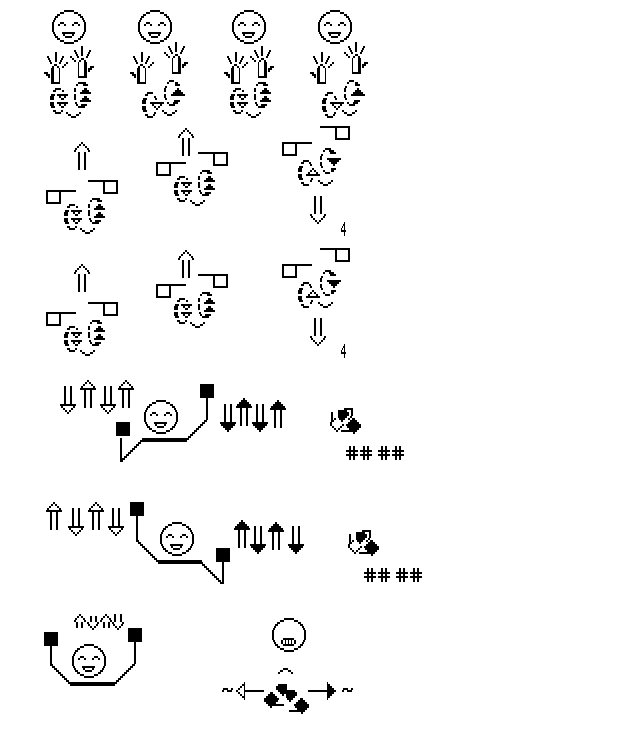 4

4

## ##

## ##